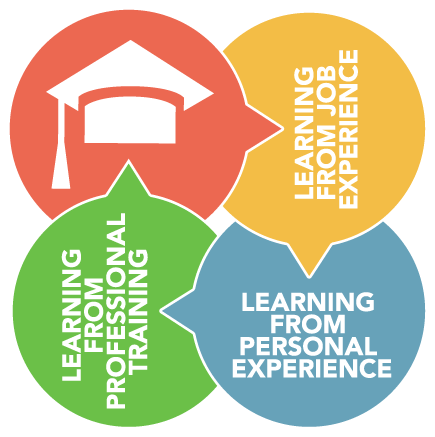 LEARNING FROM JOB EXPERIENCE

LEARNING FROM PROFESSIONAL TRAINING

LEARNING FROM PERSONAL EXPERIENCE